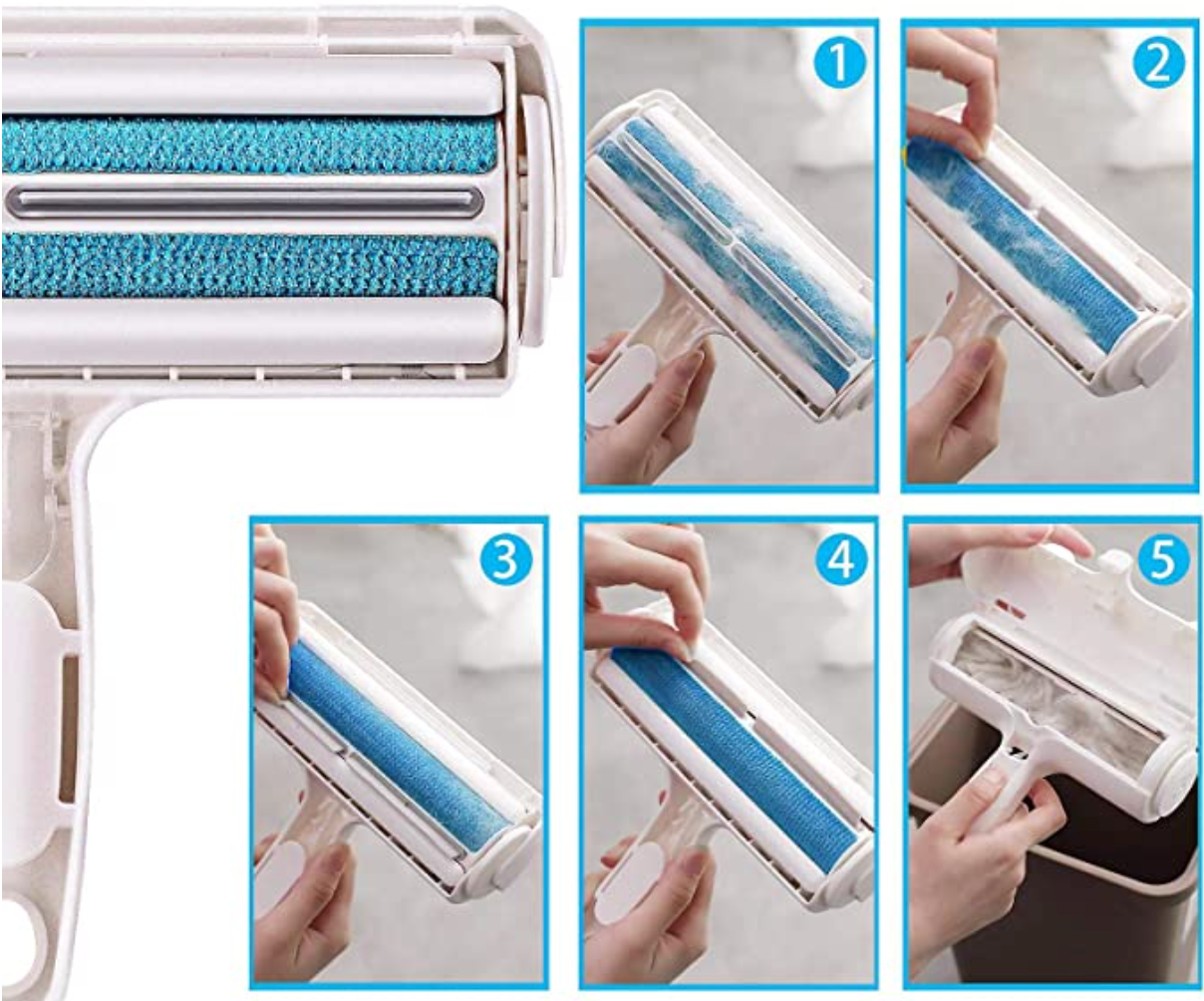 1
2
3
4
5