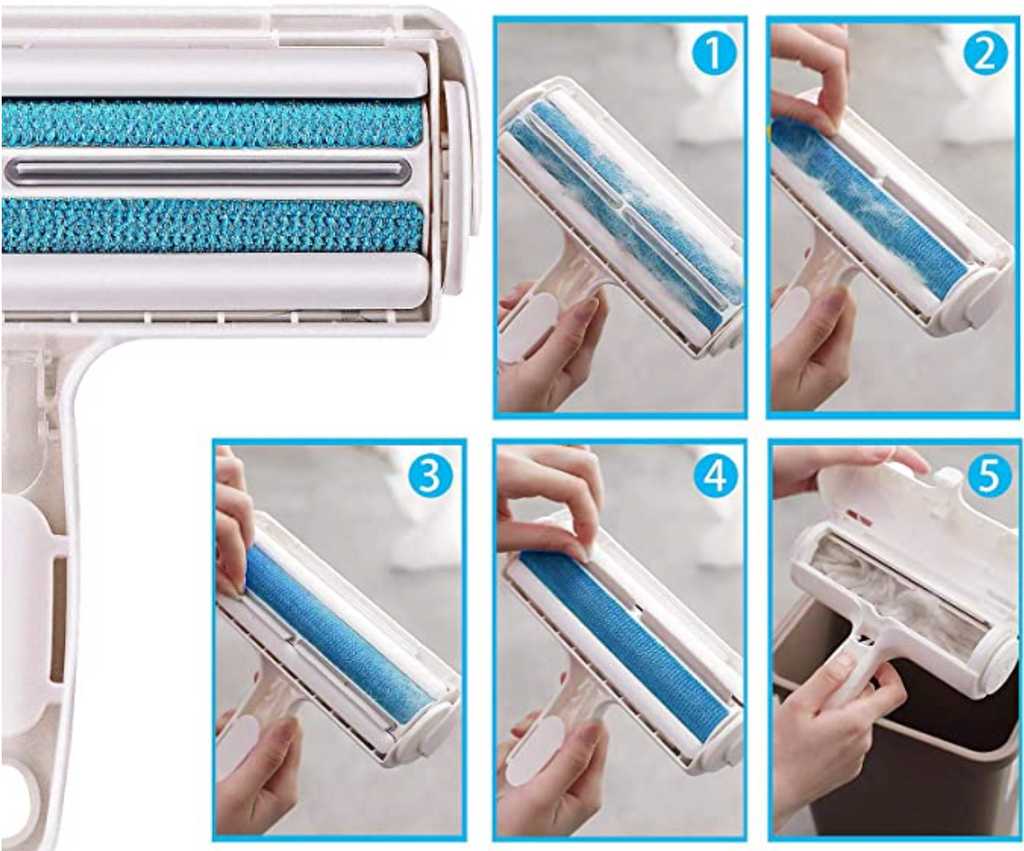 1

2

3

4

5